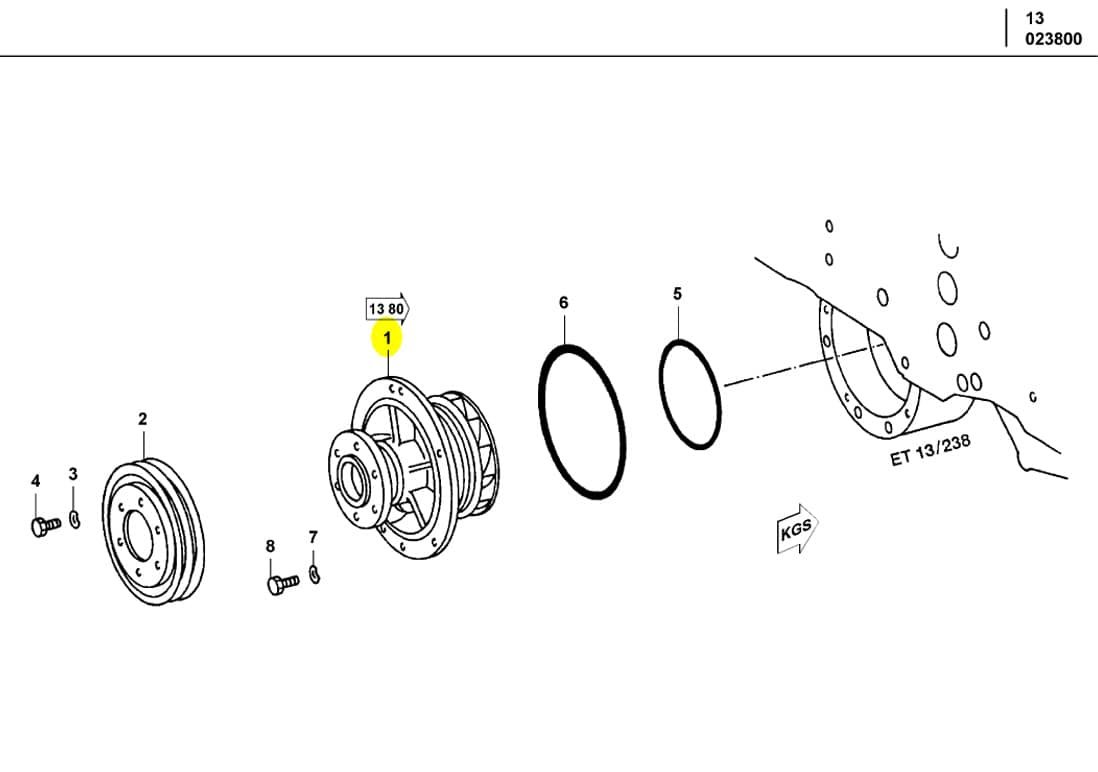 13
023800

13 80
1
6
5
2
4
3
8
7
ET 13/238
KGS