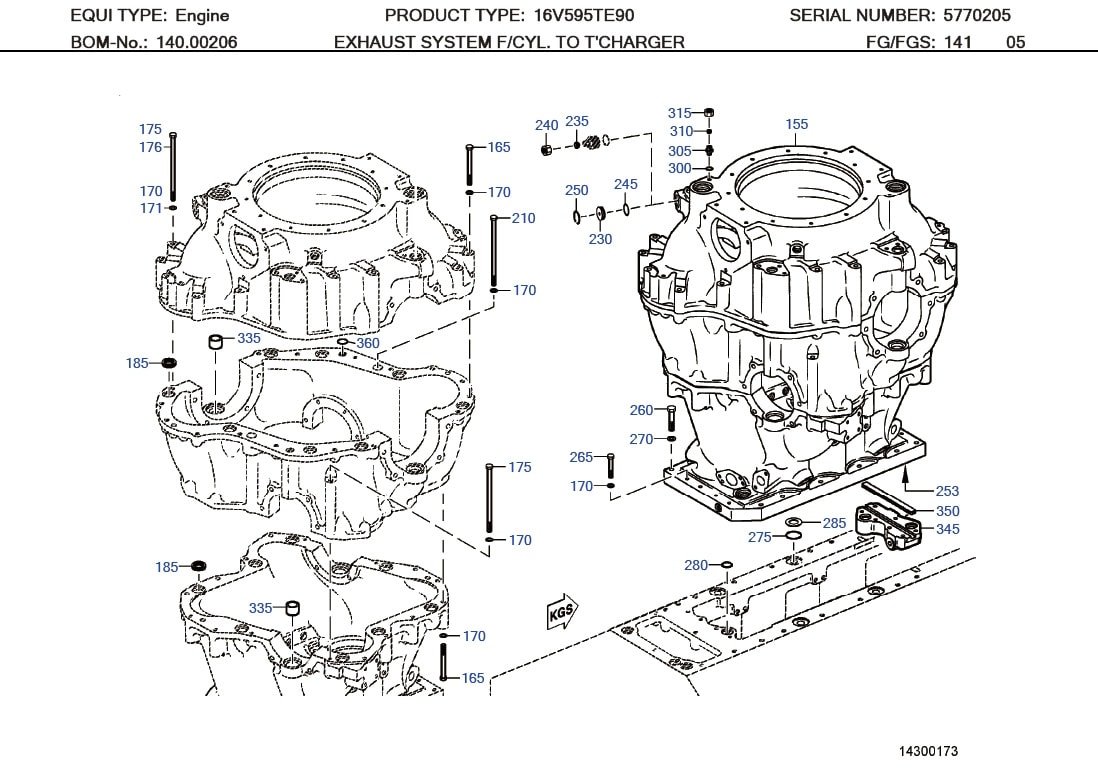 EQUI TYPE: Engine PRODUCT TYPE: 16V595TE90 SERIAL NUMBER: 5770205
BOM-No.: 140.00206 EXHAUST SYSTEM F/CYL. TO T'CHARGER FG/FGS: 141 05

175
176
170
171
165
170
210
170
335
360
185
175
170
185
335
170
165
240
235
250
245
230
315
310
305
300
155
260
270
265
170
253
350
345
285
275
280
KGS

14300173