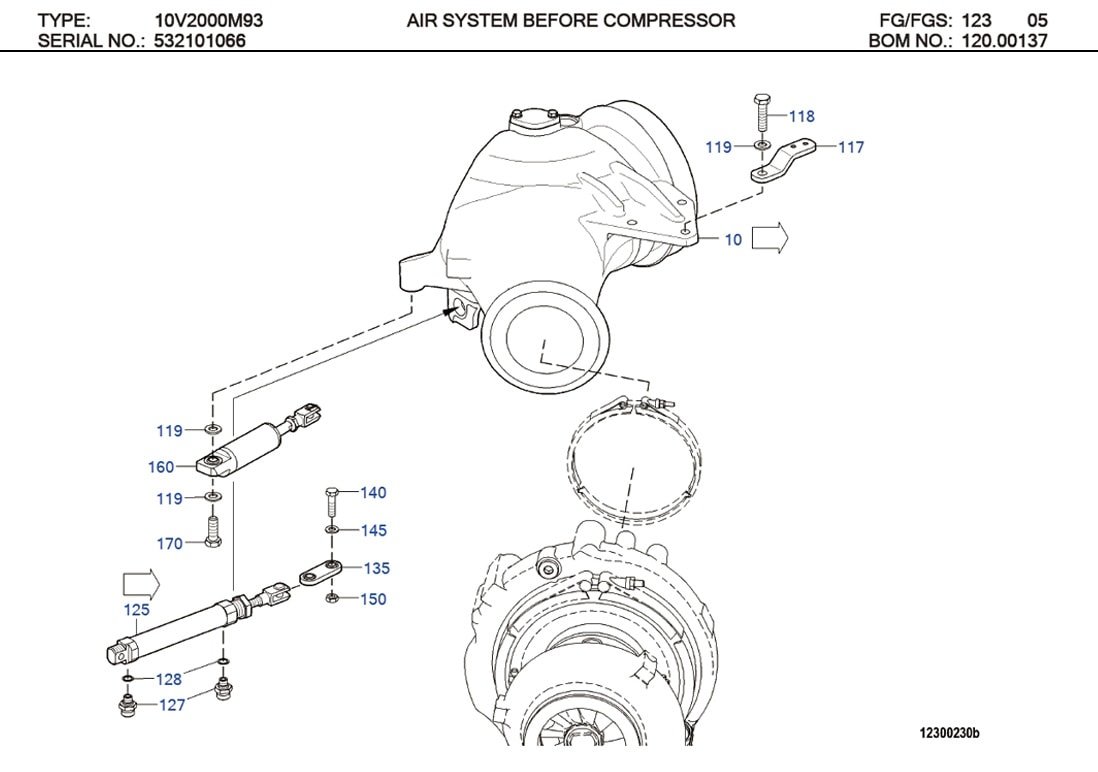 TYPE: 10V2000M93
SERIAL NO.: 532101066

AIR SYSTEM BEFORE COMPRESSOR

FG/FGS: 123 05
BOM NO.: 120.00137

118
119
117
10
119
160
119
170
140
145
135
150
125
128
127

12300230b