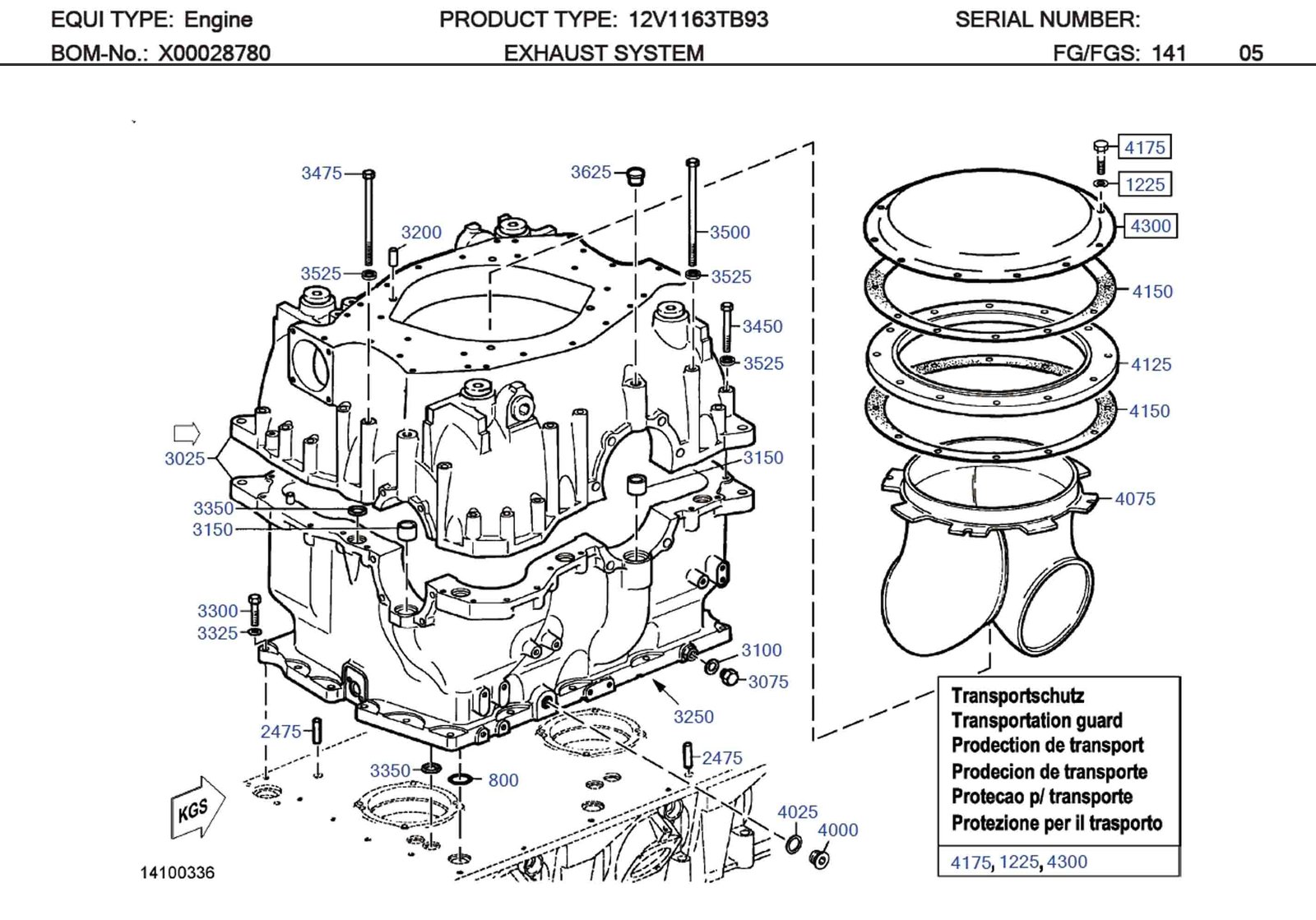 EQUI TYPE: Engine
PRODUCT TYPE: 12V1163TB93
SERIAL NUMBER:
BOM-No.: X00028780
EXHAUST SYSTEM
FG/FGS: 141 05

3475
3625
3200
3500
3525
3525
3450
3525
3025
3150
3350
3150
3300
3325
3100
3075
3250
2475
2475
3350
800
4025
4000
KGS
14100336

4175
1225
4300
4150
4125
4150
4075

Transportschutz
Transportation guard
Prodection de transport
Prodecion de transporte
Protecao p/ transporte
Protezione per il trasporto
4175, 1225, 4300