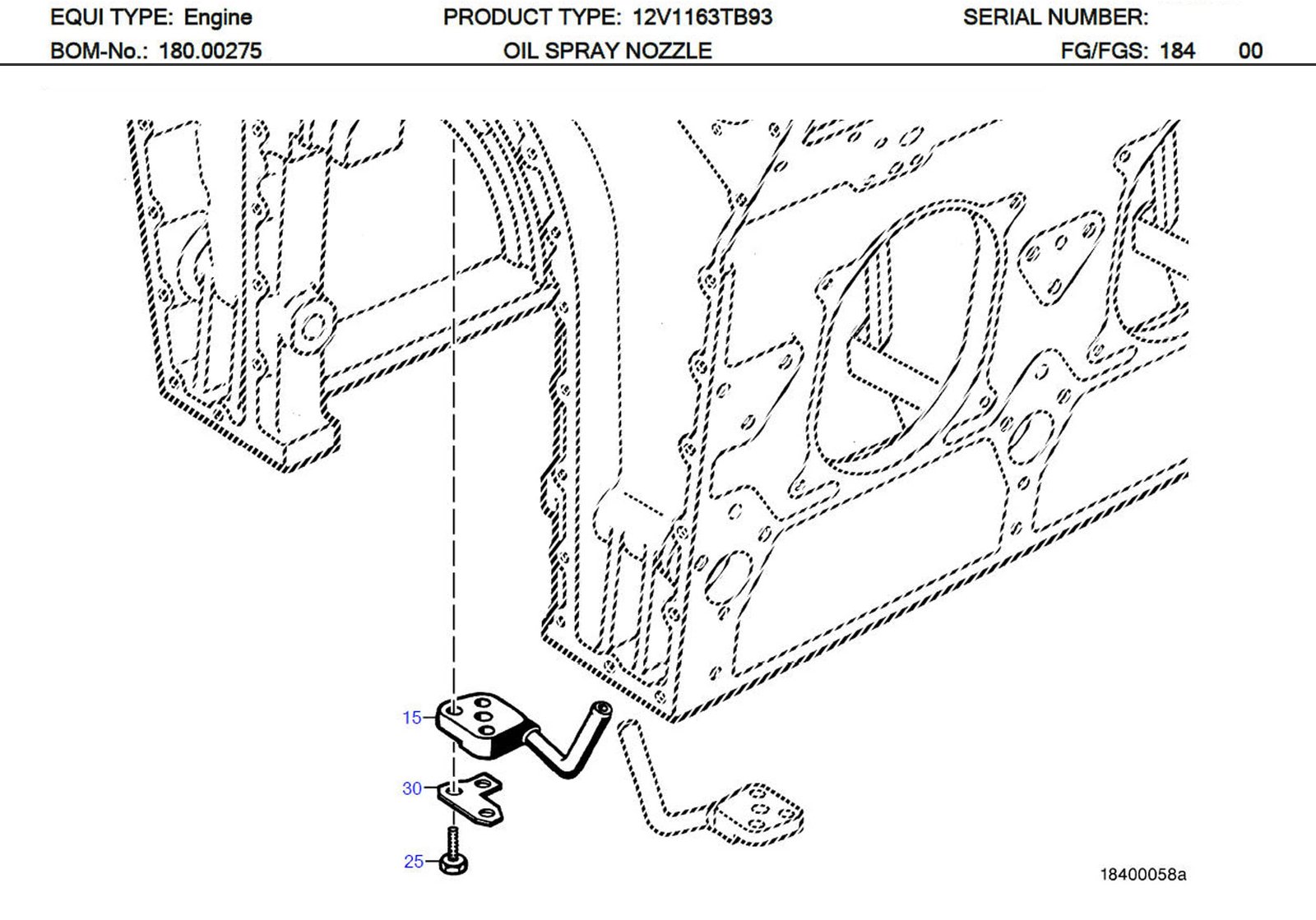 EQUI TYPE: Engine PRODUCT TYPE: 12V1163TB93 SERIAL NUMBER:
BOM-No.: 180.00275 OIL SPRAY NOZZLE FG/FGS: 184 00

15
30
25

18400058a