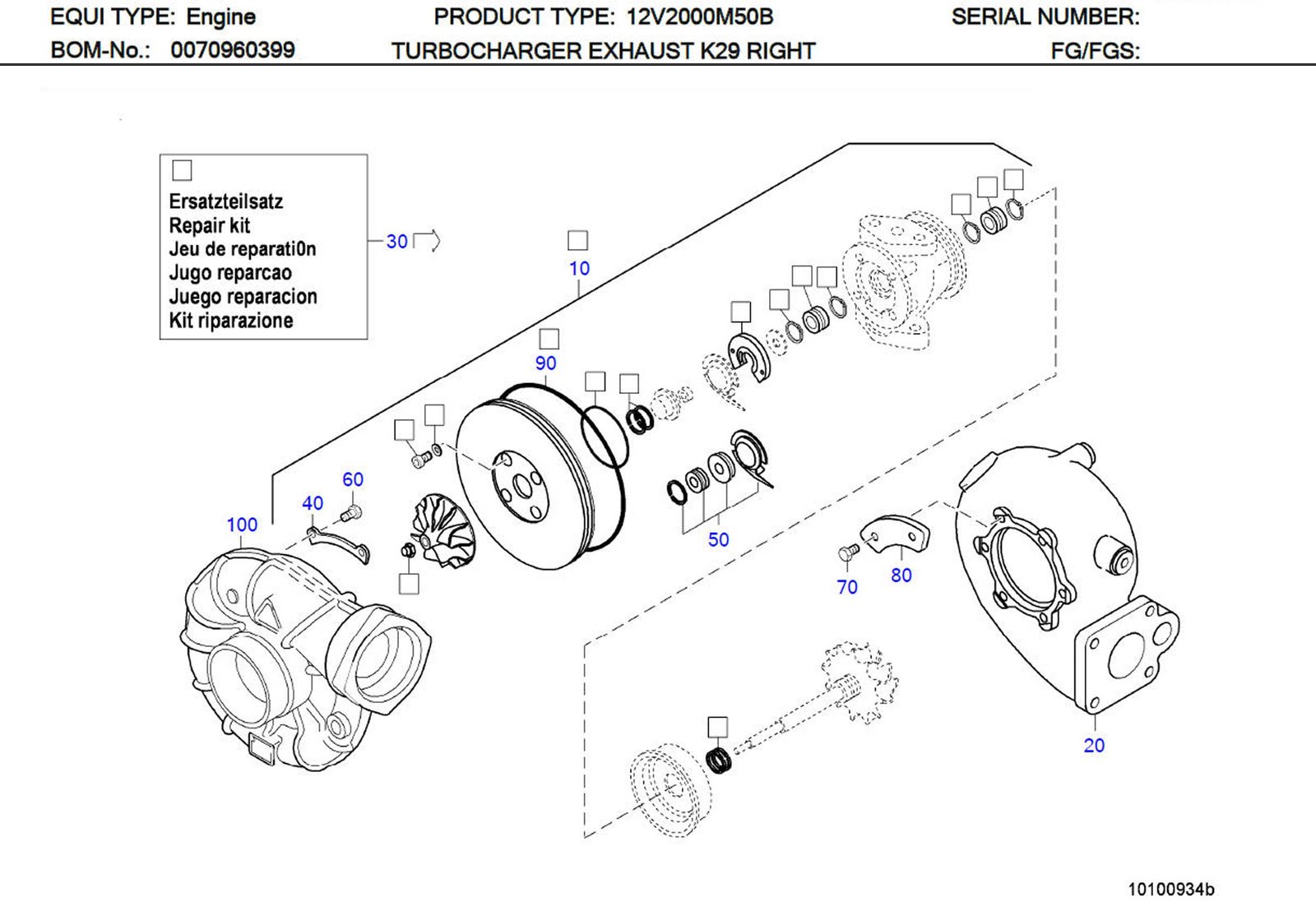 EQUI TYPE: Engine
PRODUCT TYPE: 12V2000M50B
SERIAL NUMBER:
BOM-No.: 0070960399
TURBOCHARGER EXHAUST K29 RIGHT
FG/FGS:

Ersatzteilsatz
Repair kit
Jeu de reparati0n
Jugo reparcao
Juego reparacion
Kit riparazione

30
10
90
60
40
100
50
70
80
20

10100934b