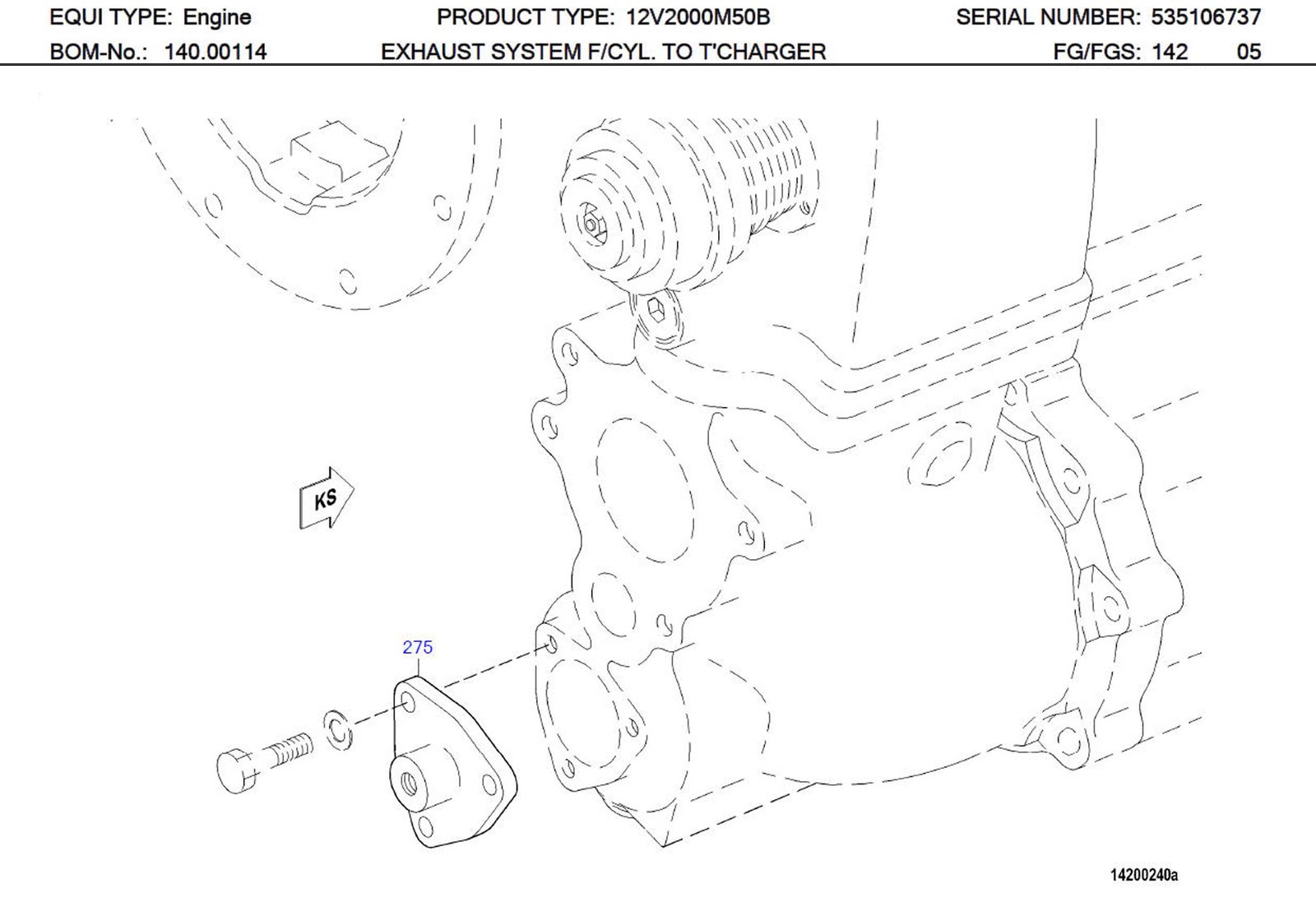 EQUI TYPE: Engine PRODUCT TYPE: 12V2000M50B SERIAL NUMBER: 535106737
BOM-No.: 140.00114 EXHAUST SYSTEM F/CYL. TO T'CHARGER FG/FGS: 142 05

KS

275

14200240a