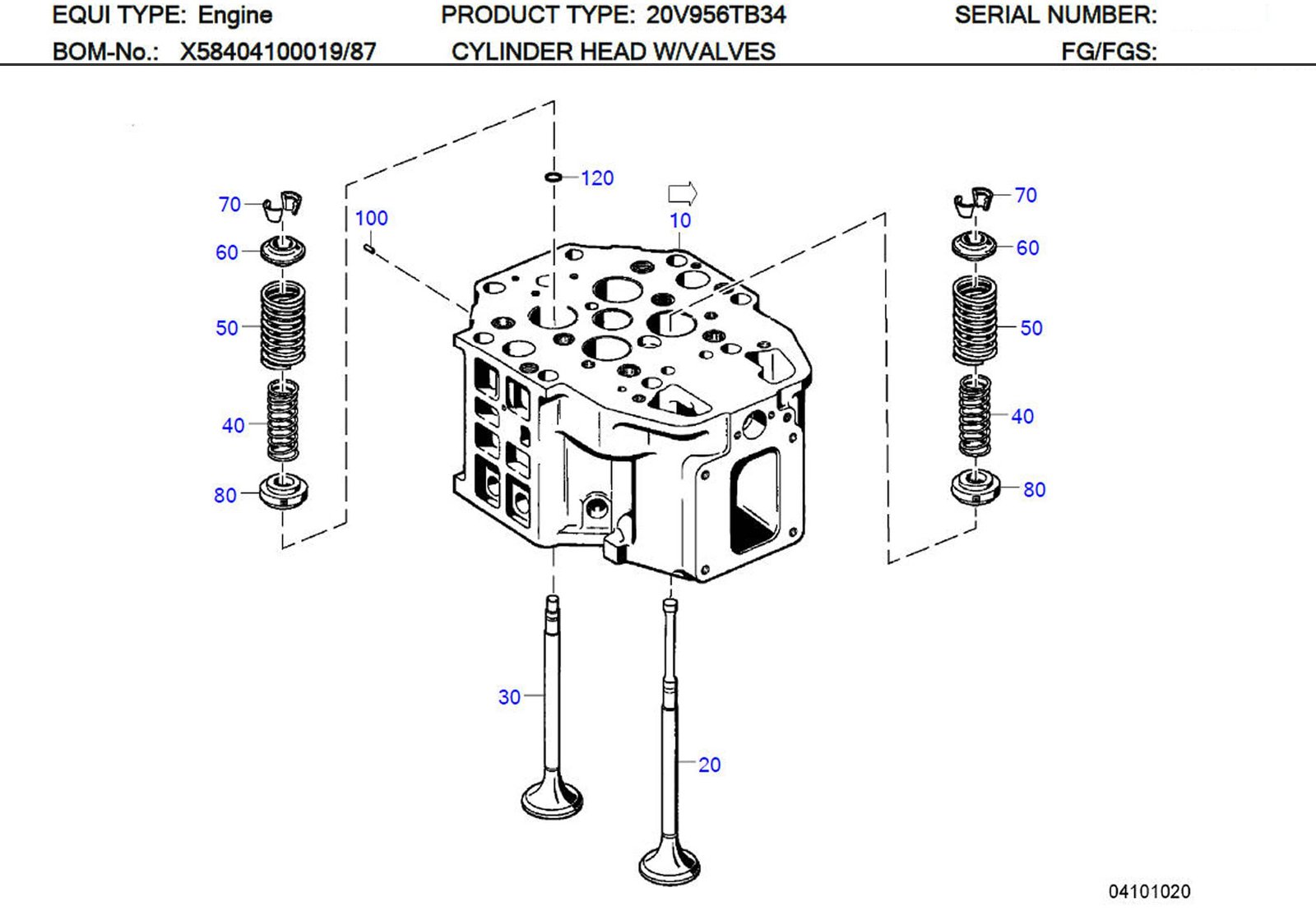 EQUI TYPE: Engine
PRODUCT TYPE: 20V956TB34
SERIAL NUMBER:
BOM-No.: X58404100019/87
CYLINDER HEAD W/VALVES
FG/FGS:

120
70
100
10
70
60
60
50
50
40
40
80
80
30
20

04101020