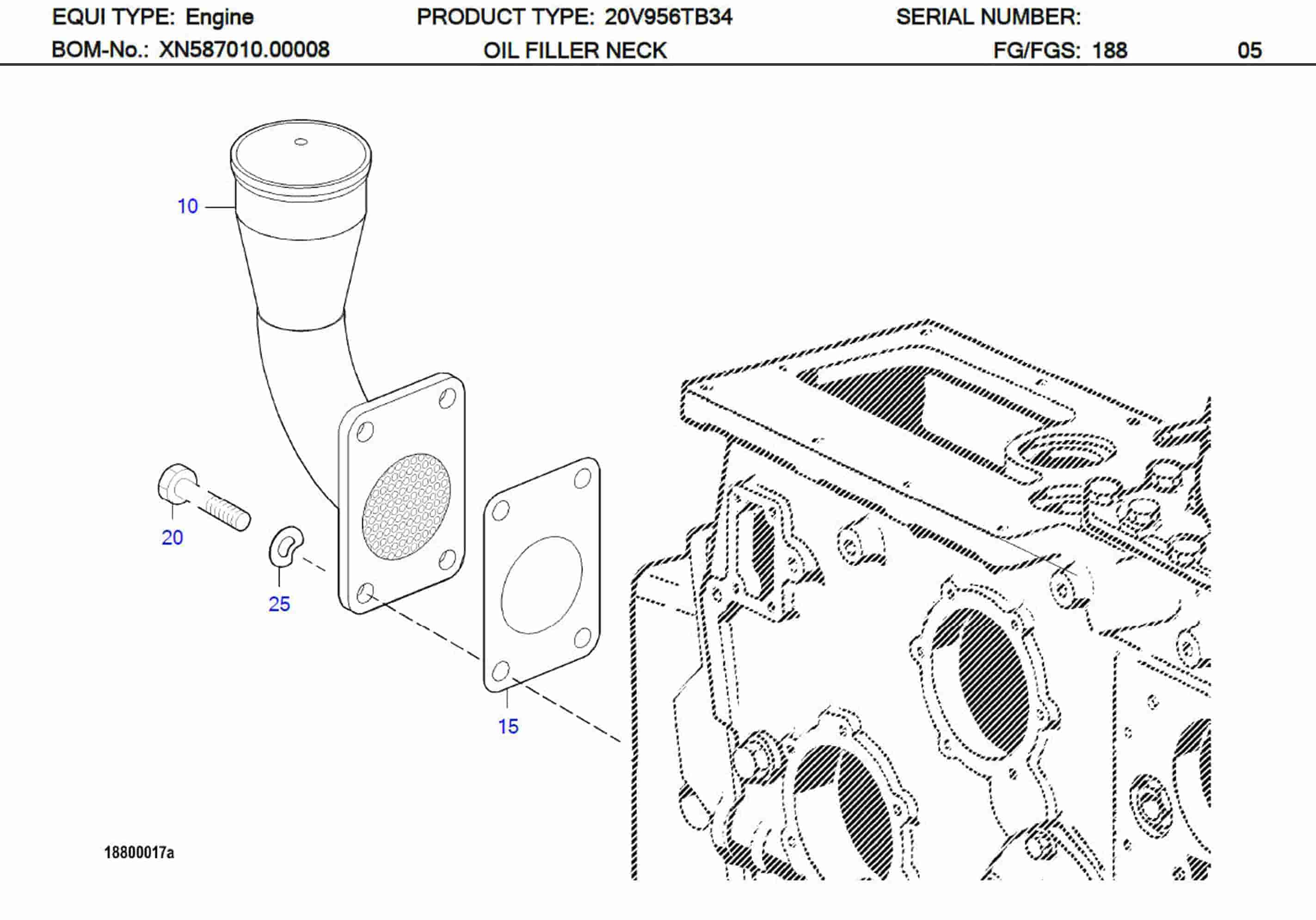 EQUI TYPE: Engine PRODUCT TYPE: 20V956TB34 SERIAL NUMBER:
BOM-No.: XN587010.00008 OIL FILLER NECK FG/FGS: 188 05

10

20

25

15

18800017a